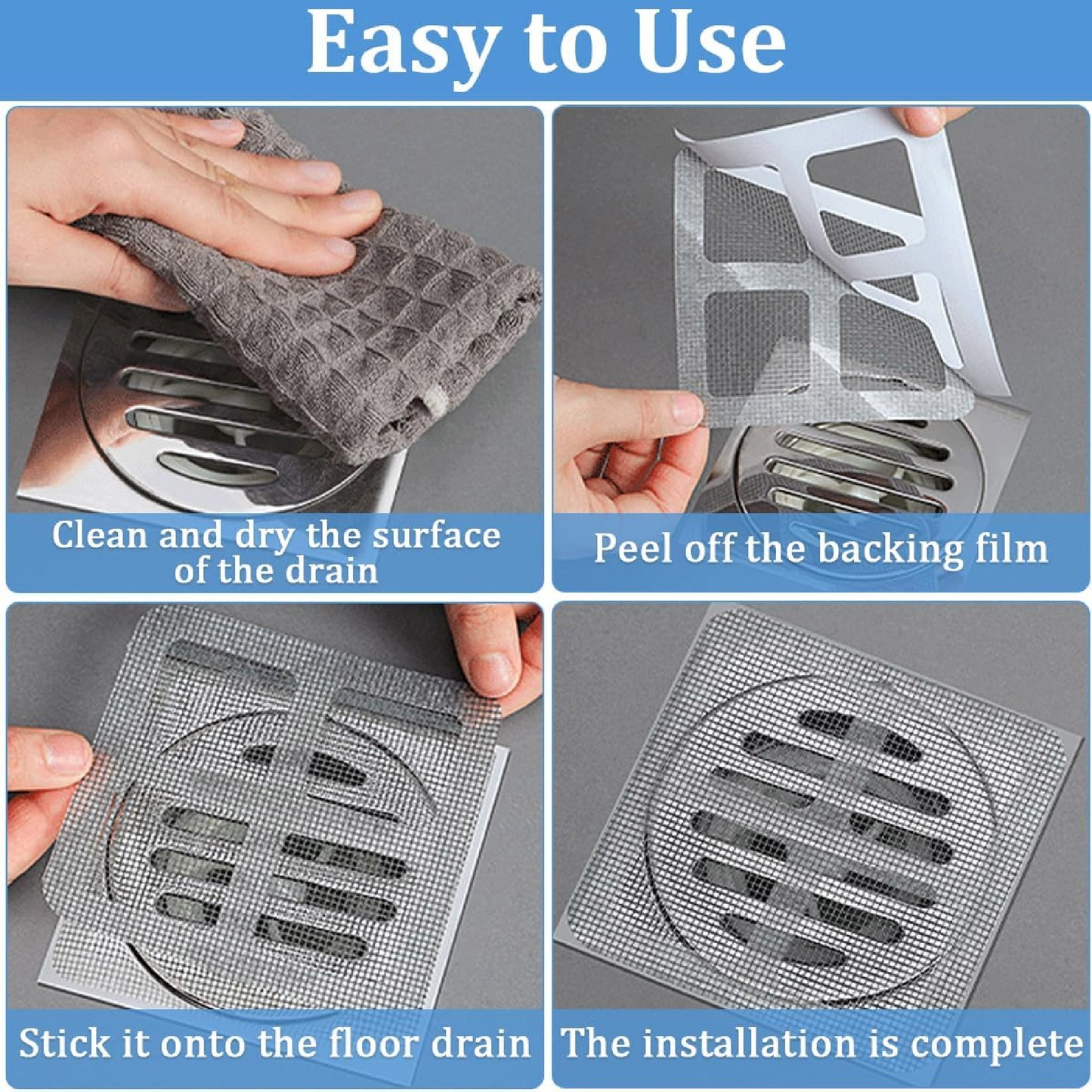 Easy to Use

Clean and dry the surface of the drain

Peel off the backing film

Stick it onto the floor drain

The installation is complete